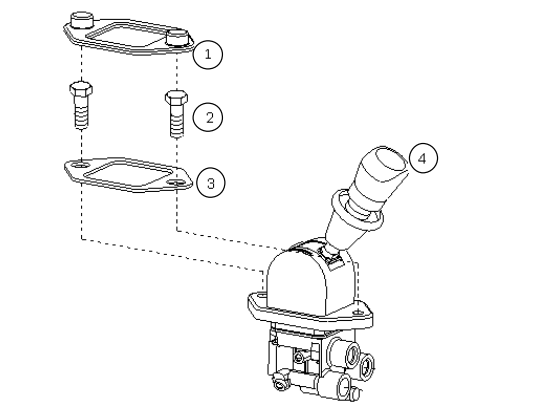 1
2
3
4