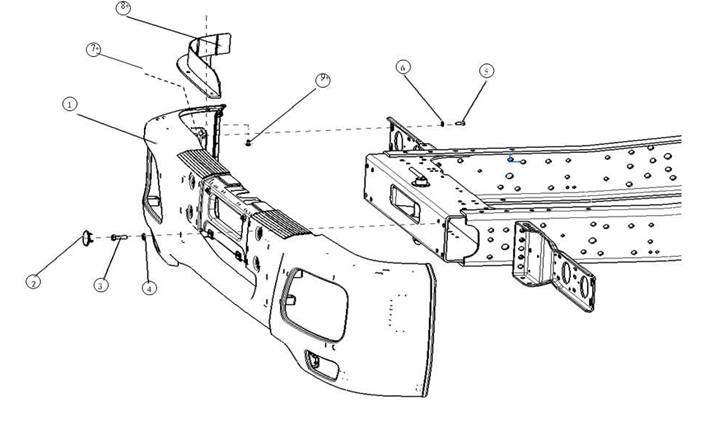 8
7
9
6
5
1
2
3
4